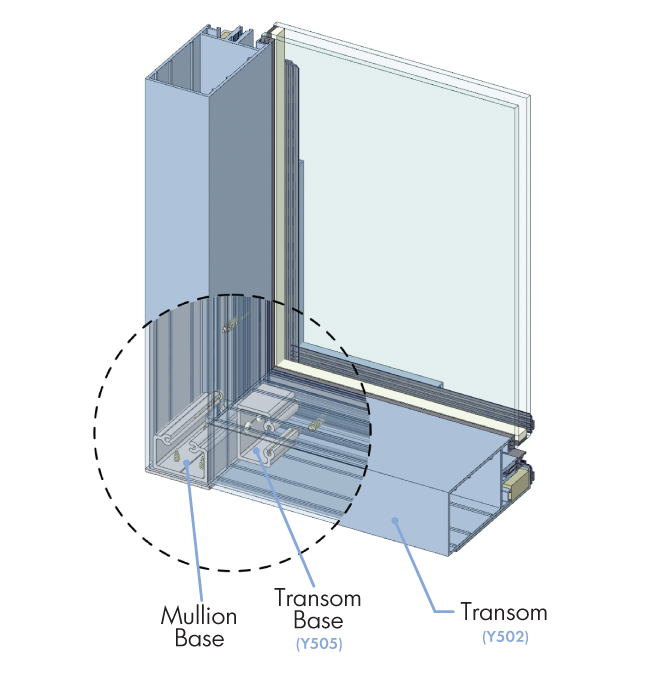 Mullion Base

Transom Base
(Y505)

Transom
(Y502)